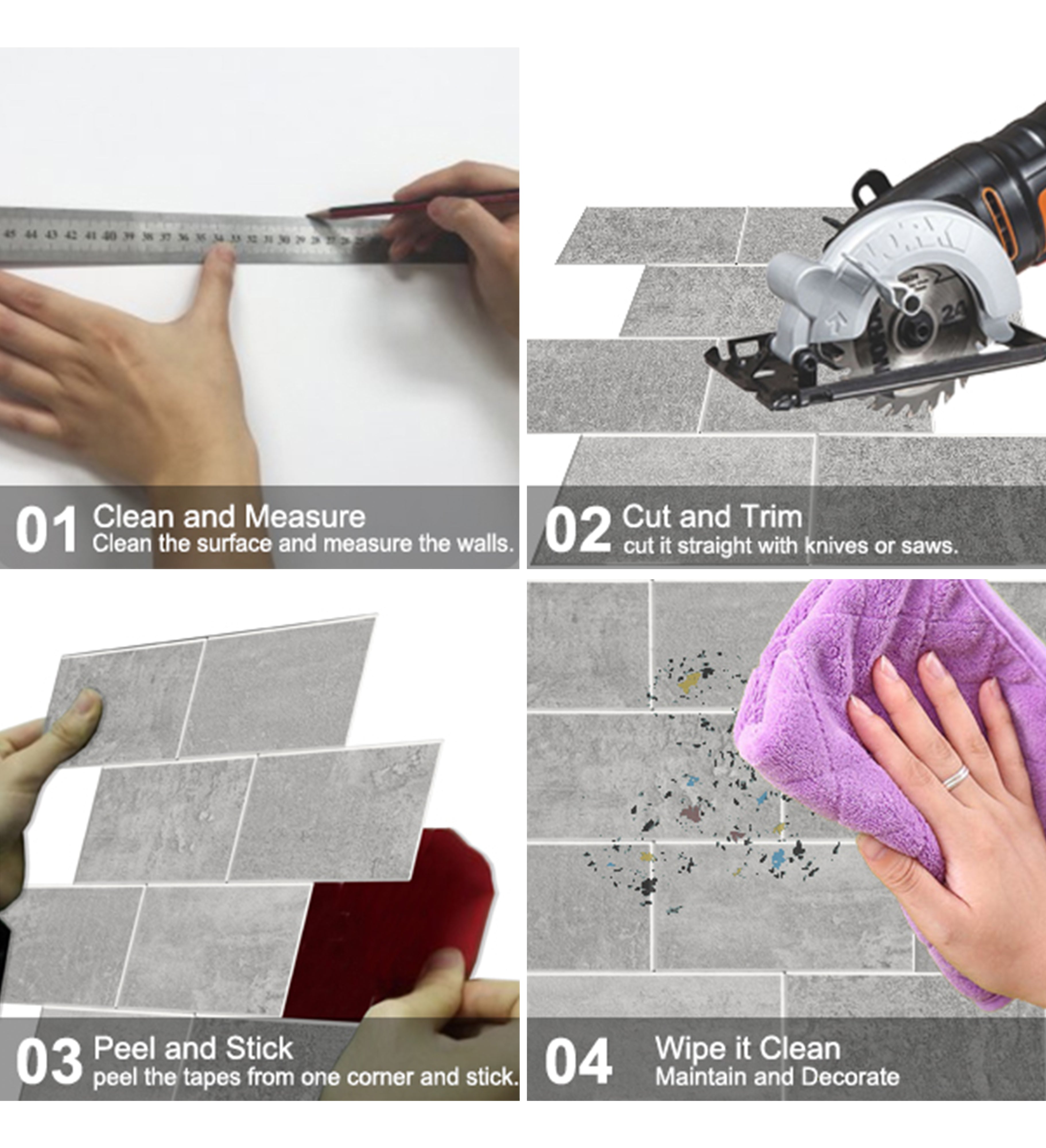 45 44 43 42 41 40 39 38 37 36 35 34 33 32 31 30 29 28 27 26

01 Clean and Measure
Clean the surface and measure the walls.

WORX

24

02 Cut and Trim
cut it straight with knives or saws.

03 Peel and Stick
peel the tapes from one corner and stick.

04 Wipe it Clean
Maintain and Decorate