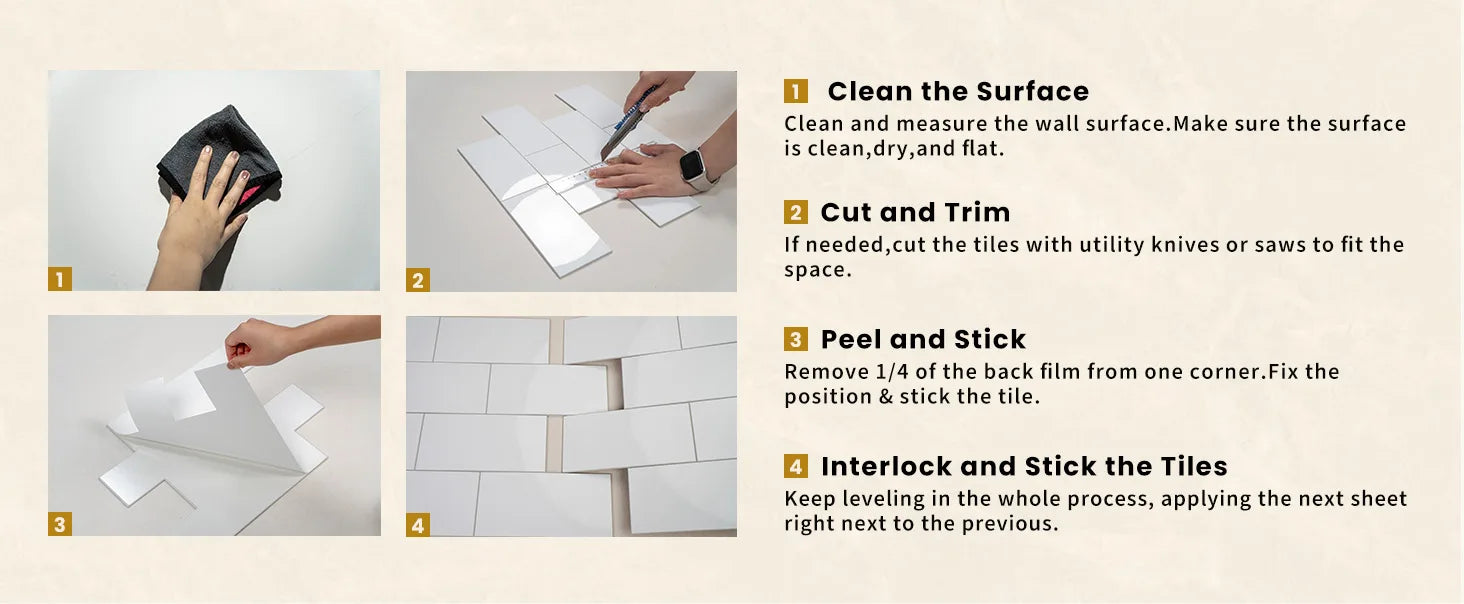 1

2

3

4

1 Clean the Surface
Clean and measure the wall surface.Make sure the surface is clean,dry,and flat.

2 Cut and Trim
If needed,cut the tiles with utility knives or saws to fit the space.

3 Peel and Stick
Remove 1/4 of the back film from one corner.Fix the position & stick the tile.

4 Interlock and Stick the Tiles
Keep leveling in the whole process, applying the next sheet right next to the previous.