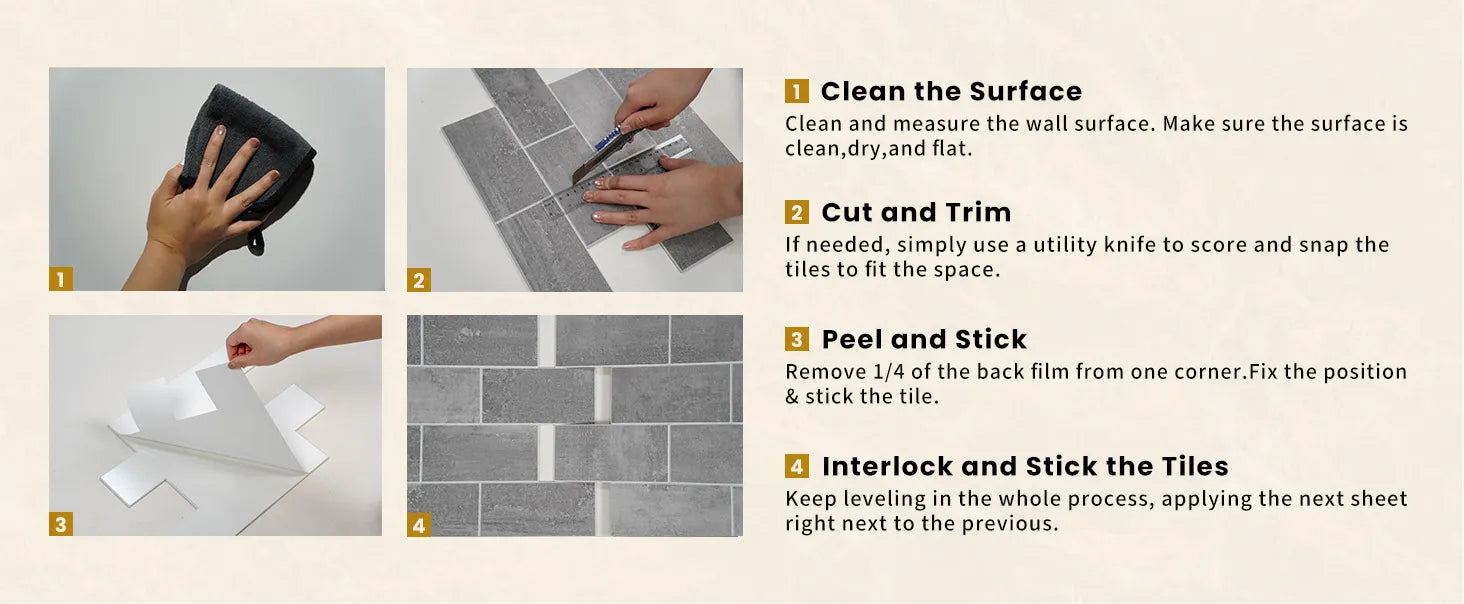 1

2

3

4

1 Clean the Surface
Clean and measure the wall surface. Make sure the surface is clean,dry,and flat.

2 Cut and Trim
If needed, simply use a utility knife to score and snap the tiles to fit the space.

3 Peel and Stick
Remove 1/4 of the back film from one corner.Fix the position & stick the tile.

4 Interlock and Stick the Tiles
Keep leveling in the whole process, applying the next sheet right next to the previous.