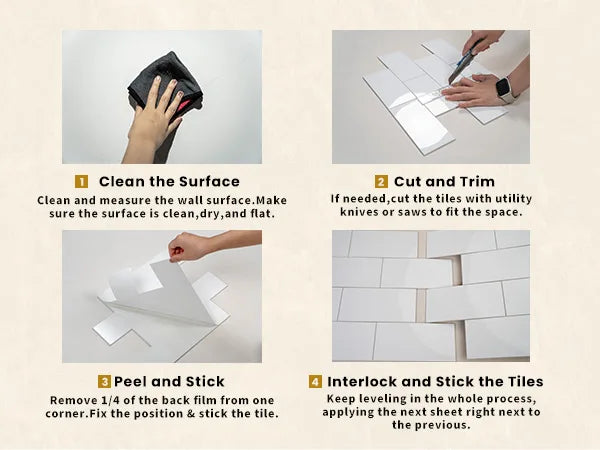 1 Clean the Surface
Clean and measure the wall surface.Make sure the surface is clean,dry,and flat.

2 Cut and Trim
If needed,cut the tiles with utility knives or saws to fit the space.

3 Peel and Stick
Remove 1/4 of the back film from one corner.Fix the position & stick the tile.

4 Interlock and Stick the Tiles
Keep leveling in the whole process, applying the next sheet right next to the previous.