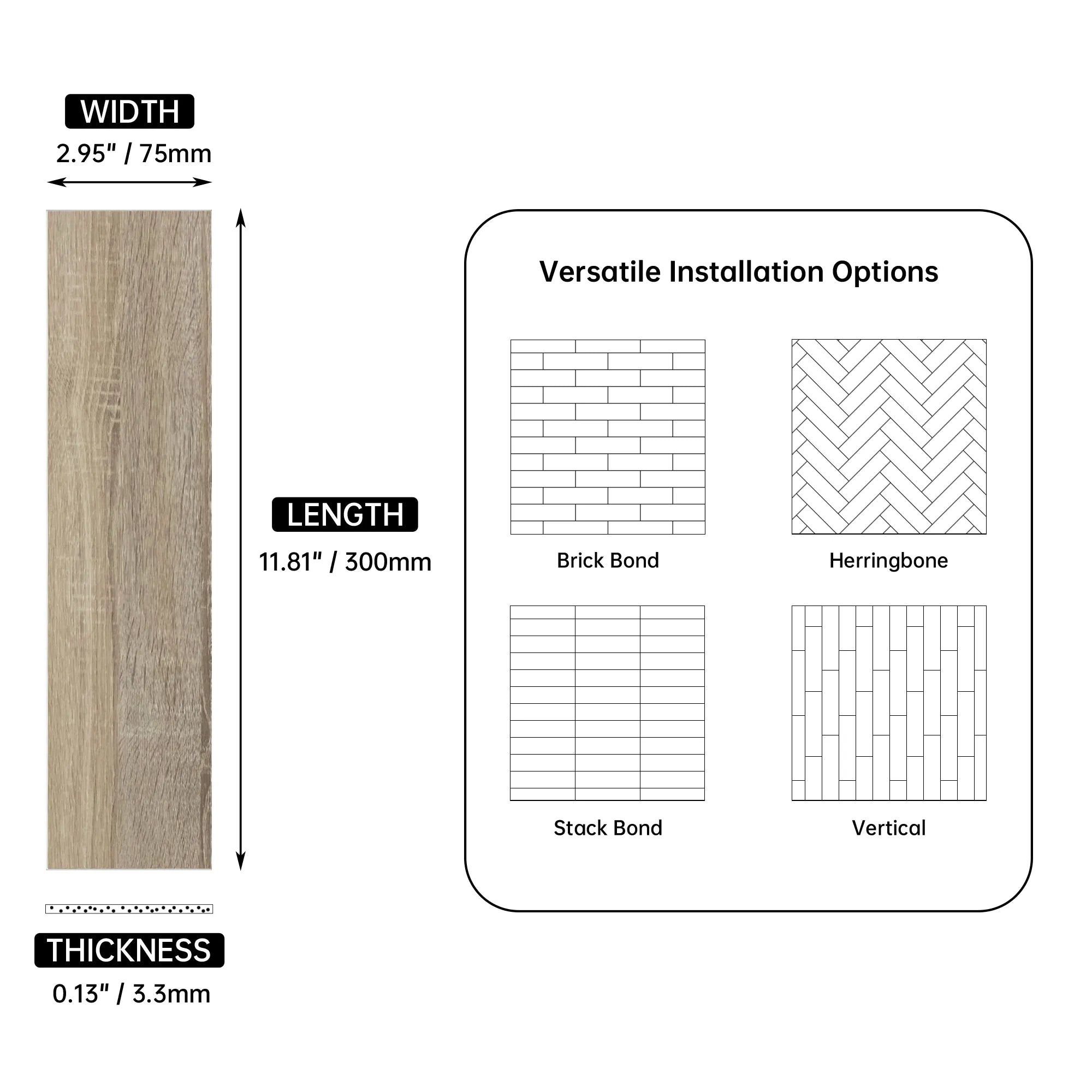 WIDTH
2.95" / 75mm

LENGTH
11.81" / 300mm

THICKNESS
0.13" / 3.3mm

Versatile Installation Options

Brick Bond

Herringbone

Stack Bond

Vertical