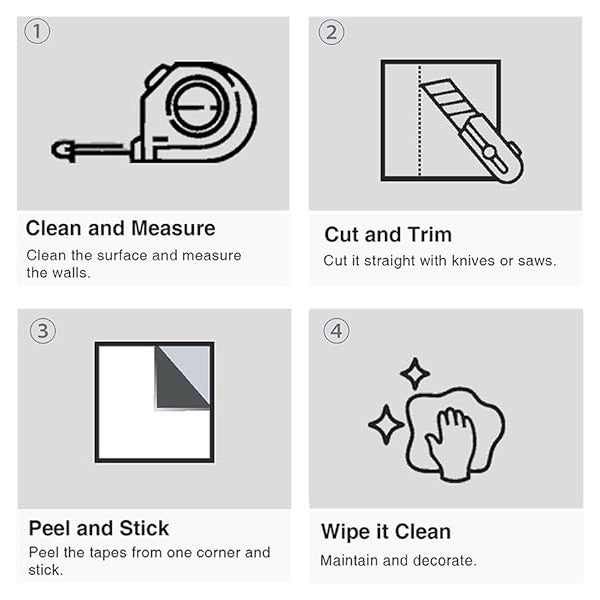 ①

Clean and Measure

Clean the surface and measure the walls.

②

Cut and Trim

Cut it straight with knives or saws.

③

Peel and Stick

Peel the tapes from one corner and stick.

④

Wipe it Clean

Maintain and decorate.