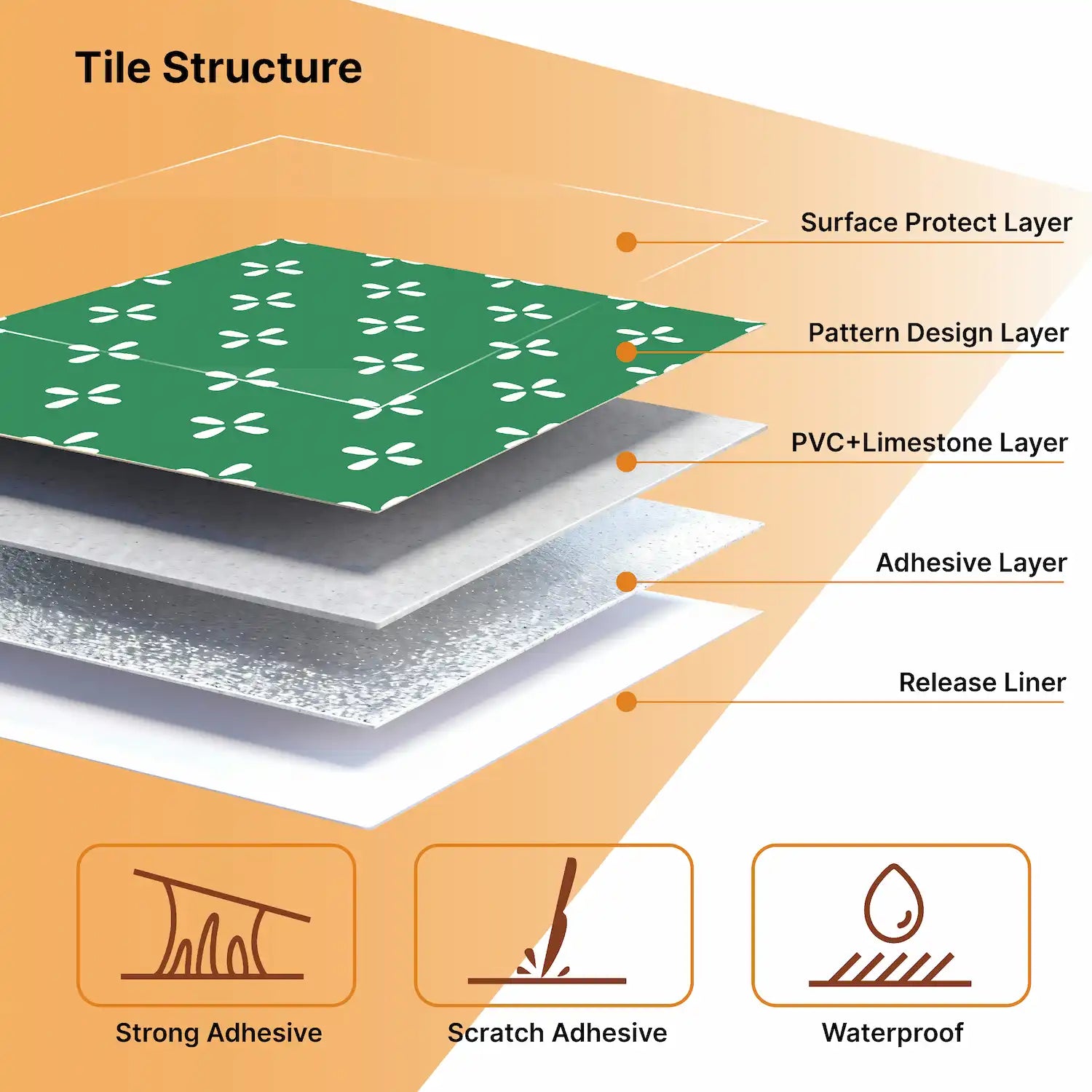 Tile Structure

Surface Protect Layer

Pattern Design Layer

PVC+Limestone Layer

Adhesive Layer

Release Liner

Strong Adhesive

Scratch Adhesive

Waterproof