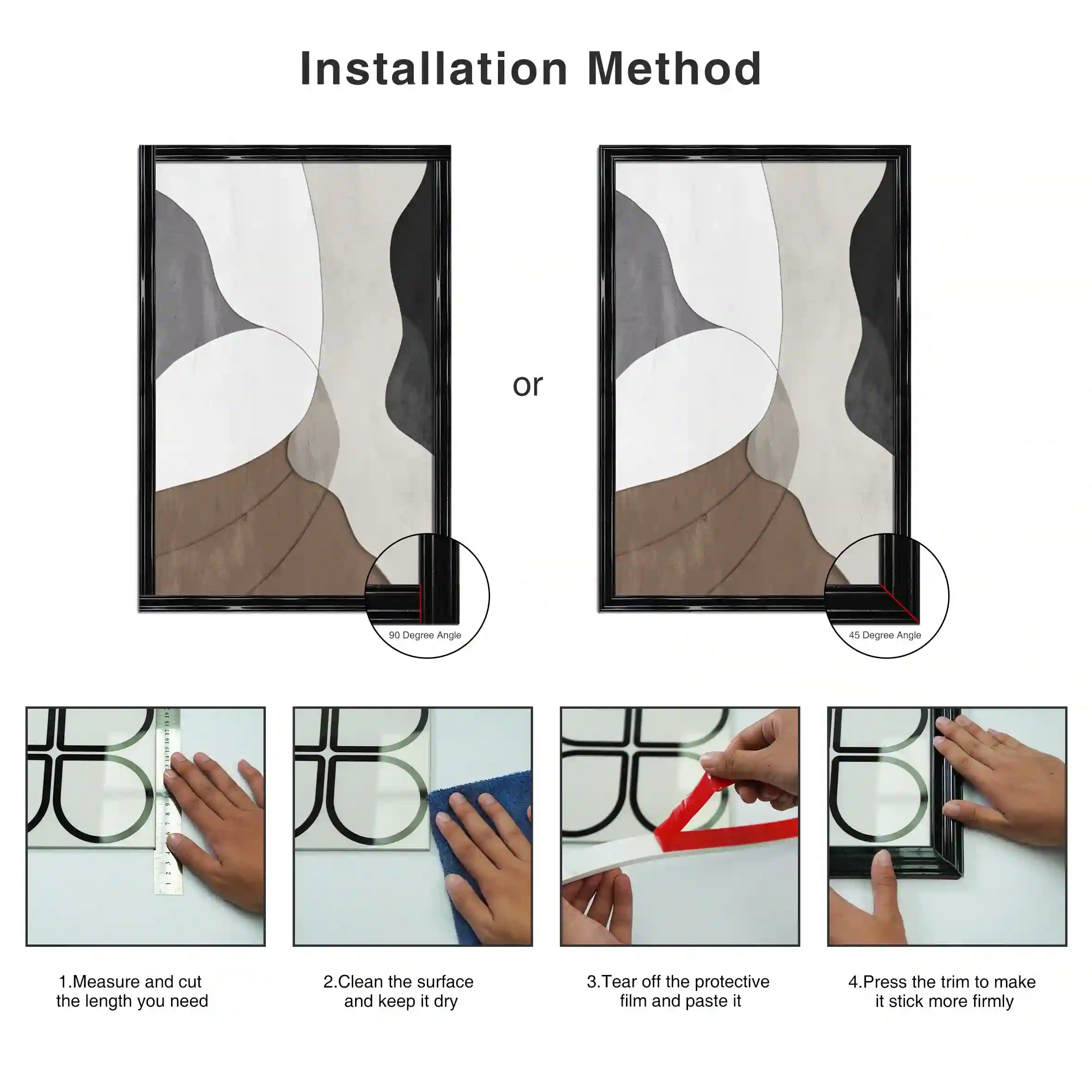 Installation Method

90 Degree Angle

or

45 Degree Angle

1.Measure and cut the length you need

2.Clean the surface and keep it dry

3.Tear off the protective film and paste it

4.Press the trim to make it stick more firmly