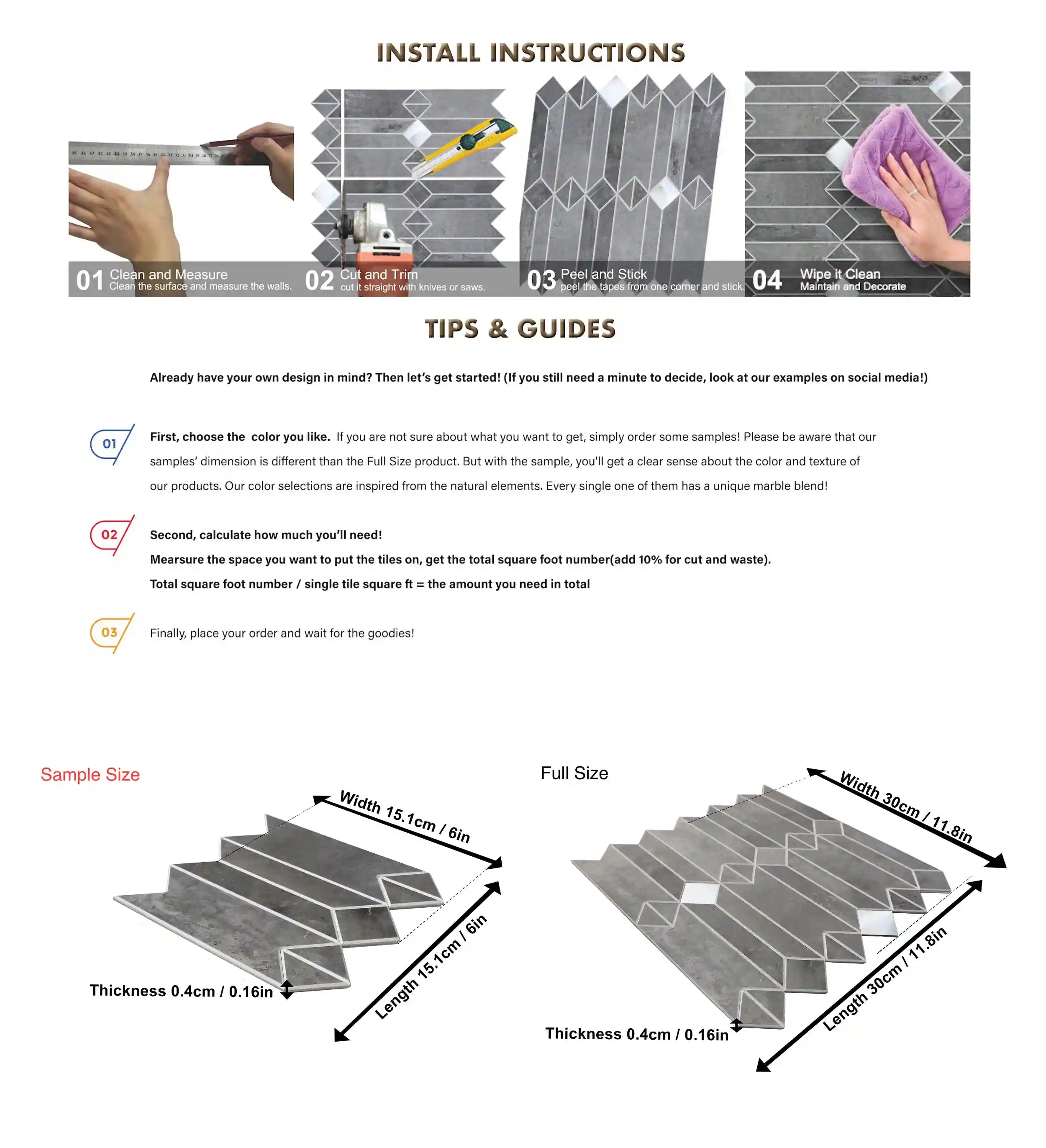 INSTALL INSTRUCTIONS

01 Clean and Measure
Clean the surface and measure the walls.

02 Cut and Trim
cut it straight with knives or saws.

03 Peel and Stick
peel the tapes from one corner and stick.

04 Wipe it Clean
Maintain and Decorate

TIPS & GUIDES

Already have your own design in mind? Then let's get started! (If you still need a minute to decide, look at our examples on social media!)

01 First, choose the color you like. If you are not sure about what you want to get, simply order some samples! Please be aware that our samples' dimension is different than the Full Size product. But with the sample, you'll get a clear sense about the color and texture of our products. Our color selections are inspired from the natural elements. Every single one of them has a unique marble blend!

02 Second, calculate how much you'll need!
Mearsure the space you want to put the tiles on, get the total square foot number(add 10% for cut and waste).
Total square foot number / single tile square ft = the amount you need in total

03 Finally, place your order and wait for the goodies!

Sample Size
Width 15.1cm / 6in
Length 15.1cm / 6in
Thickness 0.4cm / 0.16in

Full Size
Width 30cm / 11.8in
Length 30cm / 11.8in
Thickness 0.4cm / 0.16in