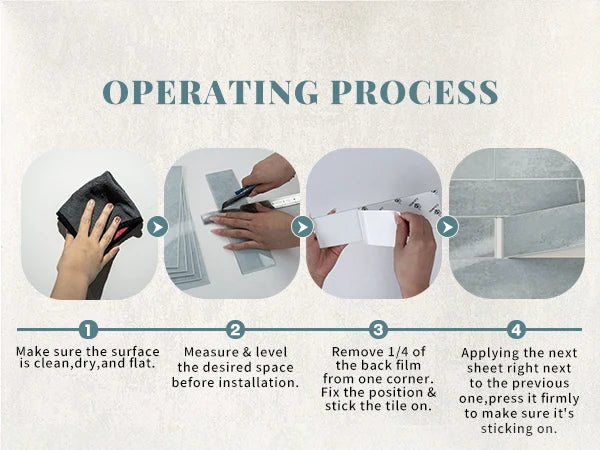 OPERATING PROCESS

1
Make sure the surface is clean,dry,and flat.

2
Measure & level the desired space before installation.

3
Remove 1/4 of the back film from one corner. Fix the position & stick the tile on.

4
Applying the next sheet right next to the previous one,press it firmly to make sure it's sticking on.